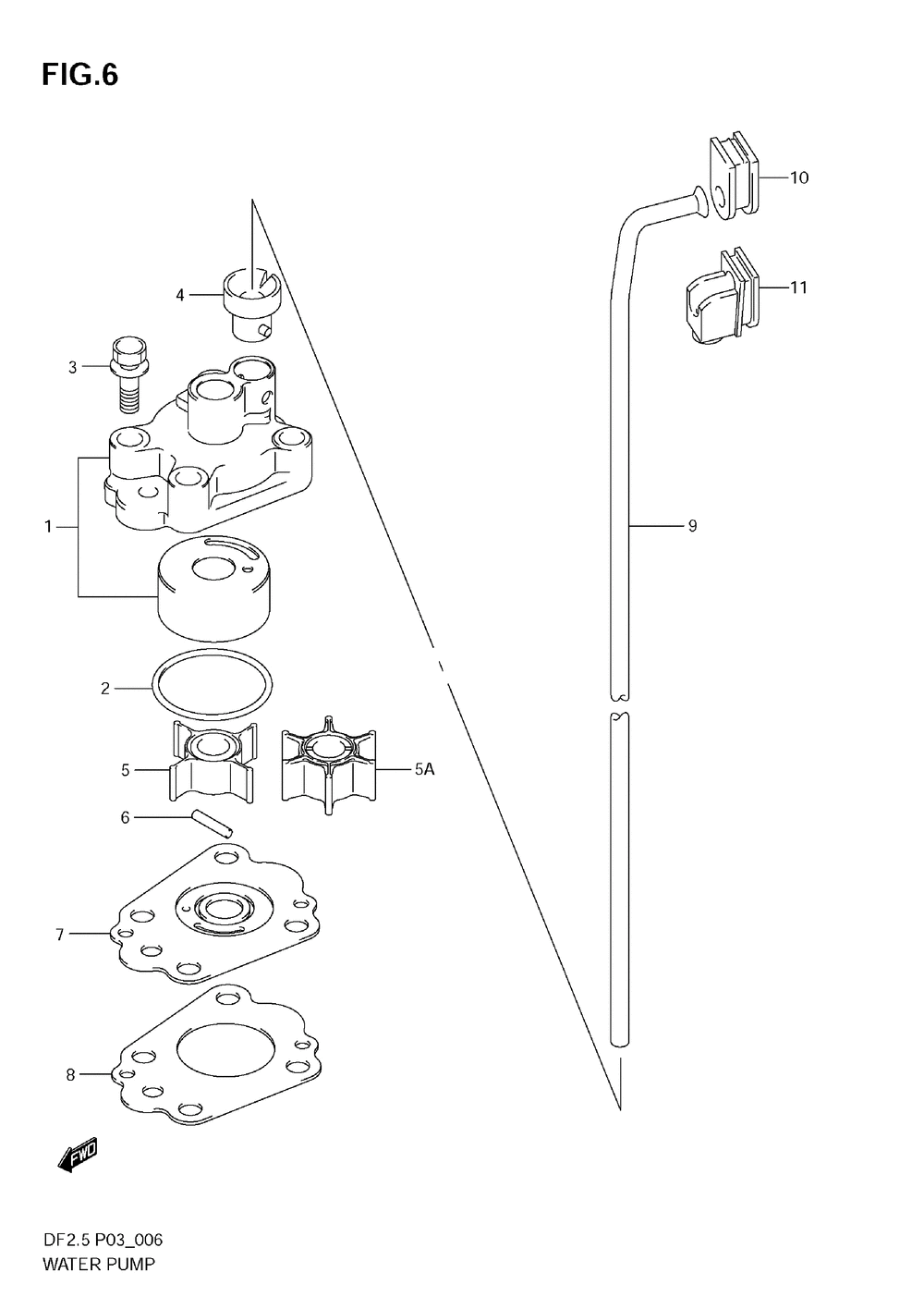 FIG.6

10

11

4

3

1

9

2

5

5A

6

7

8

FWD

DF2.5 P03_006
WATER PUMP